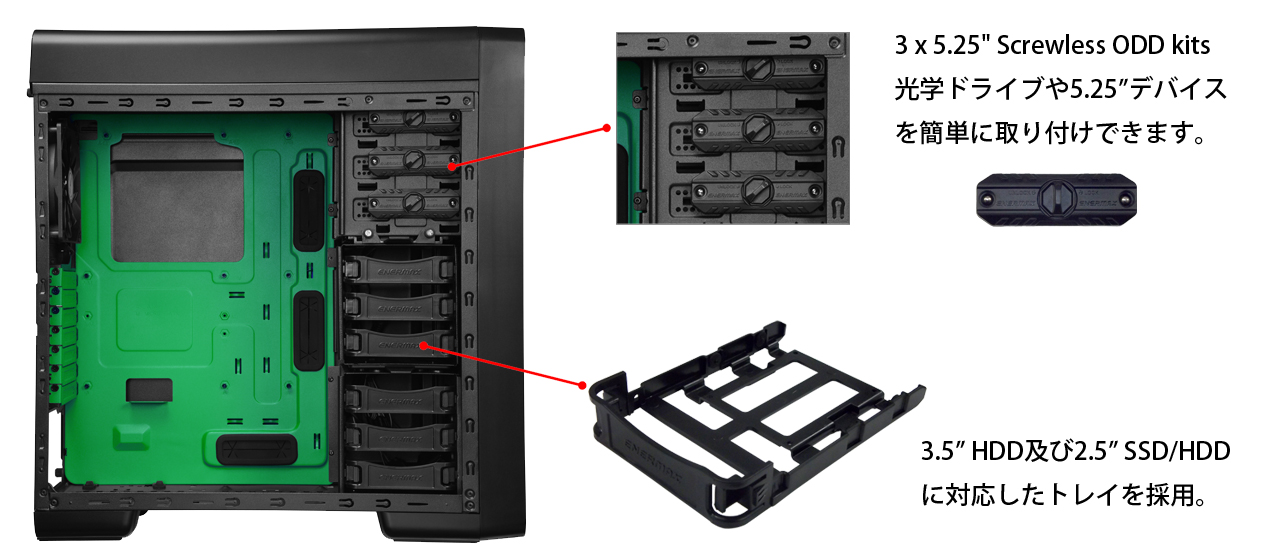 3 x 5.25" Screwless ODD kits
光学ドライブや5.25″デバイスを簡単に取り付けできます。

3.5″ HDD及び2.5″ SSD/HDDに対応したトレイを採用。