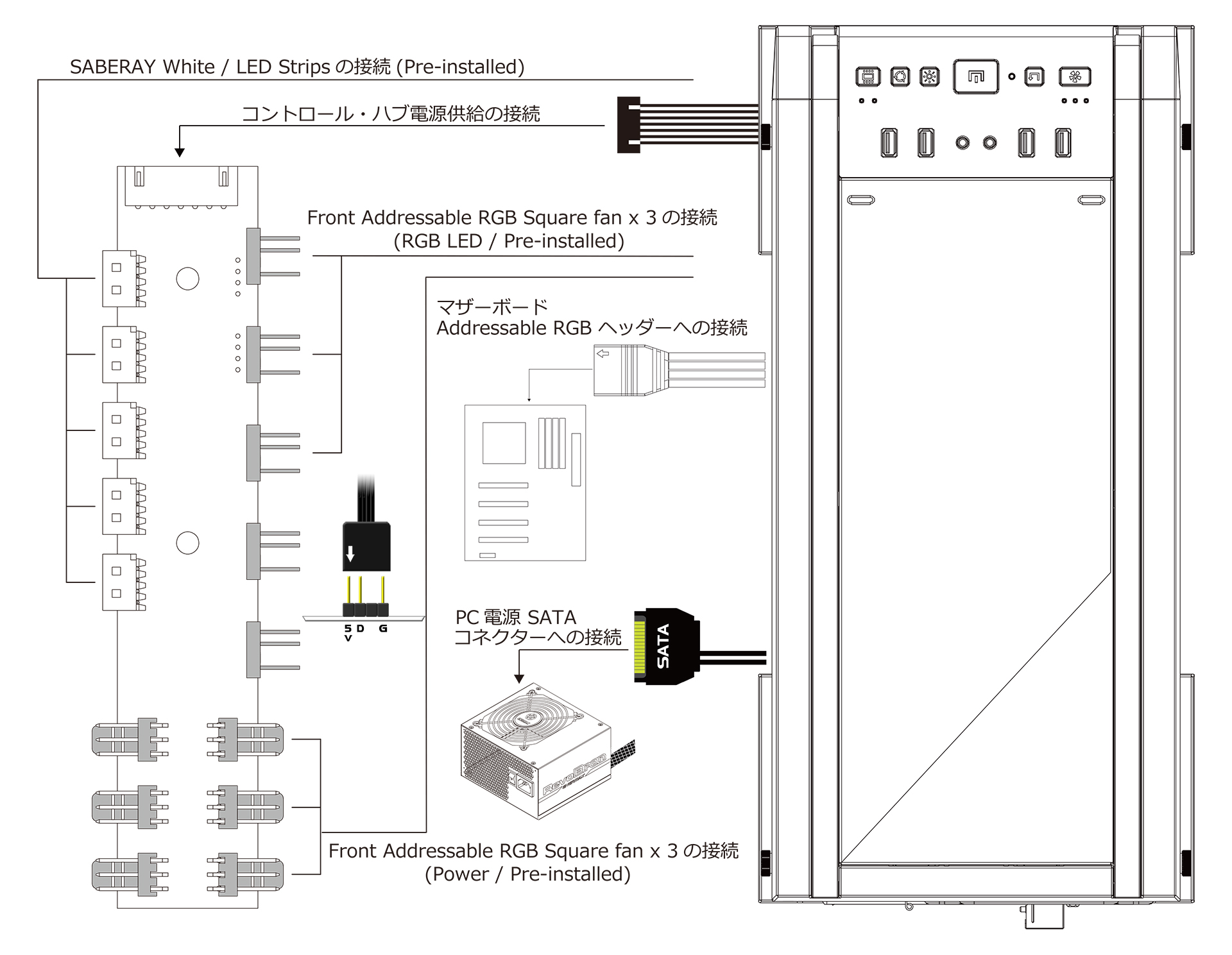 SABERAY White / LED Strips の接続 (Pre-installed)

コントロール・ハブ電源供給の接続

Front Addressable RGB Square fan x 3 の接続
(RGB LED / Pre-installed)

マザーボード
Addressable RGB ヘッダーへの接続

5V D G

PC 電源 SATA
コネクターへの接続

SATA

RevoBron

Front Addressable RGB Square fan x 3 の接続
(Power / Pre-installed)