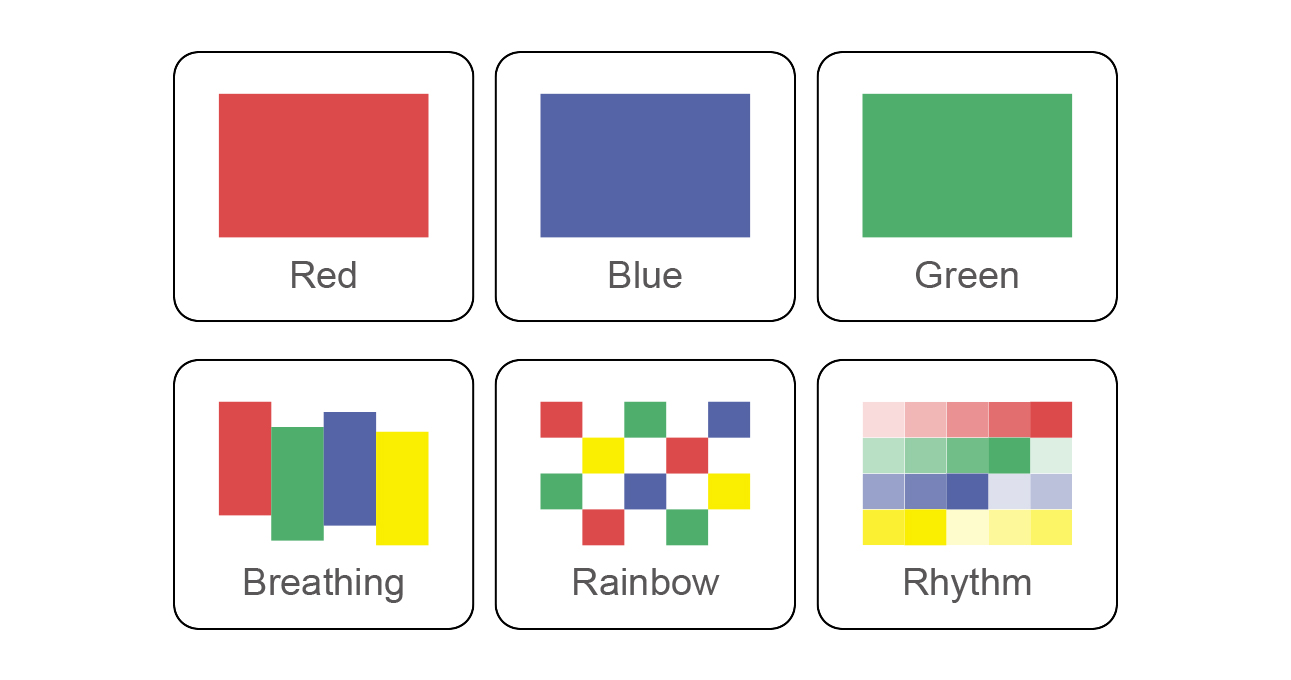 Red

Blue

Green

Breathing

Rainbow

Rhythm